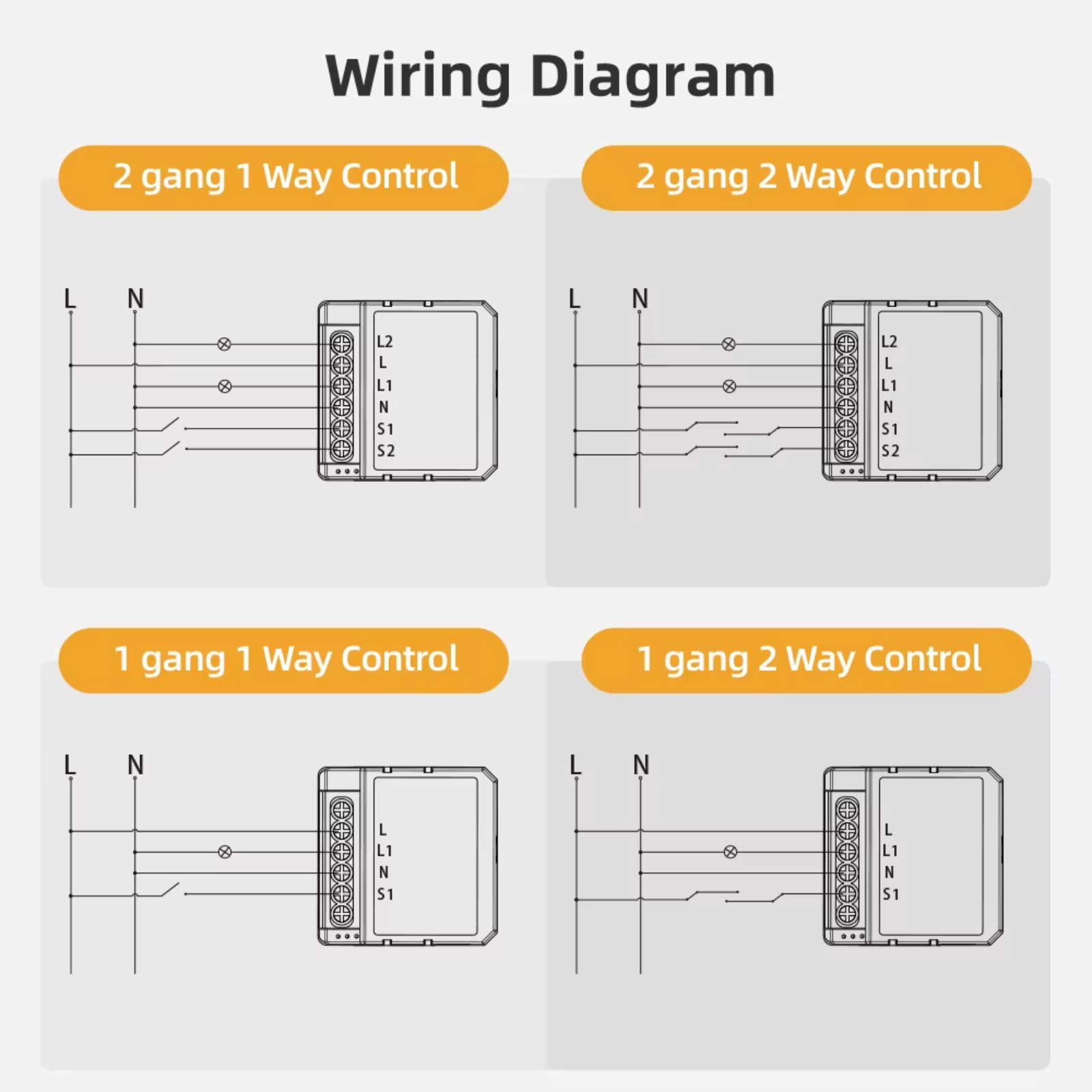 Wiring Diagram

2 gang 1 Way Control

L N

L2
L
L1
N
S1
S2

2 gang 2 Way Control

L N

L2
L
L1
N
S1
S2

1 gang 1 Way Control

L N

L
L1
N
S1

1 gang 2 Way Control

L N

L
L1
N
S1